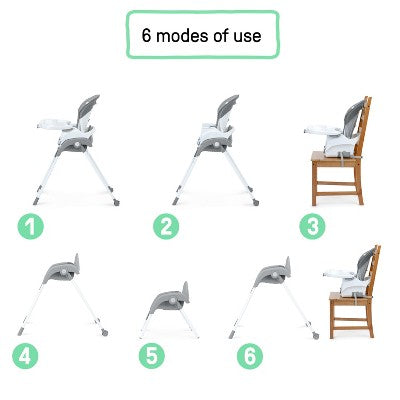 6 modes of use

1

2

3

4

5

6