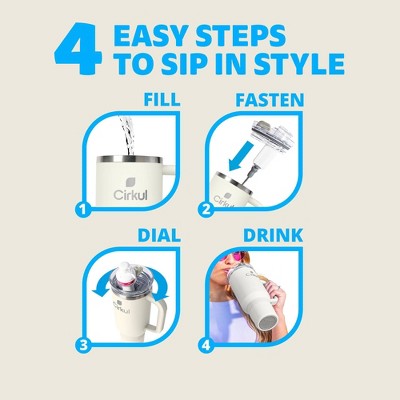 4 EASY STEPS TO SIP IN STYLE

FILL

Cirkul

1

FASTEN

Cirkul

2

DIAL

Cirkul

3

DRINK

Cirkul

4