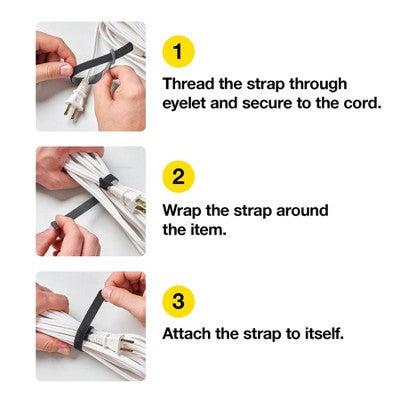 1

Thread the strap through eyelet and secure to the cord.

2

Wrap the strap around the item.

3

Attach the strap to itself.