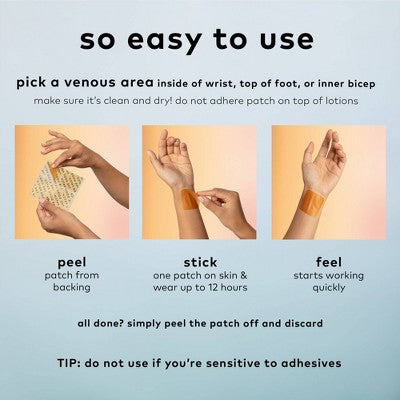 so easy to use

pick a venous area inside of wrist, top of foot, or inner bicep
make sure it's clean and dry! do not adhere patch on top of lotions

peel
patch from backing

stick
one patch on skin & wear up to 12 hours

feel
starts working quickly

all done? simply peel the patch off and discard

TIP: do not use if you're sensitive to adhesives