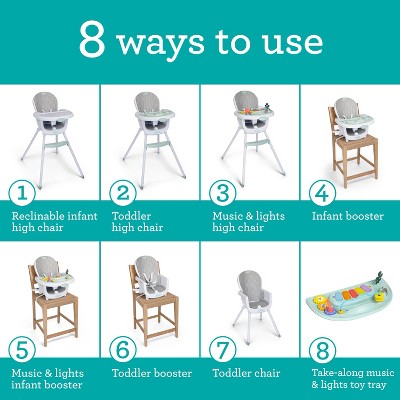 8 ways to use

1
Reclinable infant high chair

2
Toddler high chair

3
Music & lights high chair

4
Infant booster

5
Music & lights infant booster

6
Toddler booster

7
Toddler chair

8
Take-along music & lights toy tray