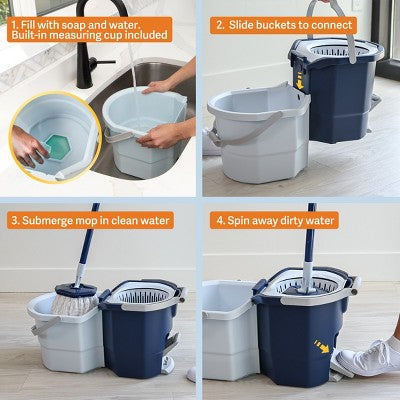 1. Fill with soap and water. Built-in measuring cup included

2. Slide buckets to connect

3. Submerge mop in clean water

4. Spin away dirty water