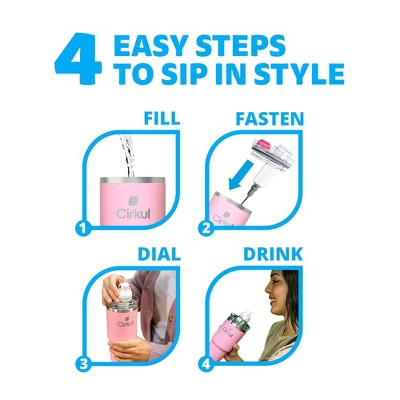 4 EASY STEPS TO SIP IN STYLE

FILL

Cirkul

1

FASTEN

Cirkul

2

DIAL

Cirkul

3

DRINK

Cirkul

4