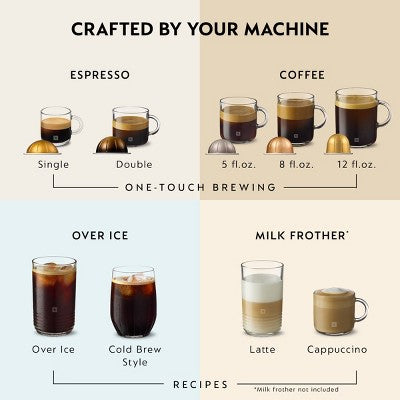 CRAFTED BY YOUR MACHINE

ESPRESSO

Single

Double

COFFEE

5 fl.oz.

8 fl.oz.

12 fl.oz.

ONE-TOUCH BREWING

OVER ICE

Over Ice

Cold Brew Style

MILK FROTHER*

Latte

Cappuccino

RECIPES

*Milk frother not included