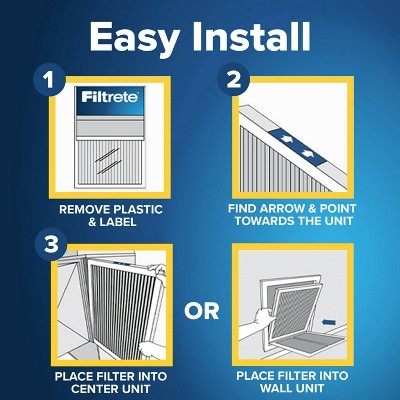 Easy Install

1

Filtrete

REMOVE PLASTIC & LABEL

2

FIND ARROW & POINT TOWARDS THE UNIT

3

PLACE FILTER INTO CENTER UNIT

OR

PLACE FILTER INTO WALL UNIT