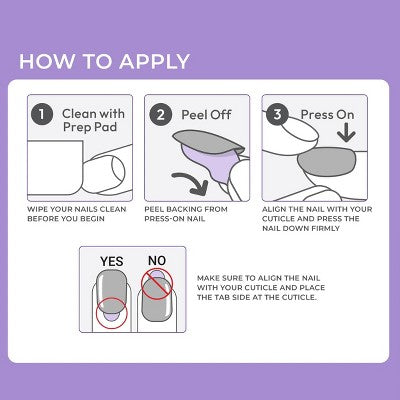 HOW TO APPLY

1 Clean with Prep Pad

WIPE YOUR NAILS CLEAN BEFORE YOU BEGIN

2 Peel Off

PEEL BACKING FROM PRESS-ON NAIL

3 Press On

ALIGN THE NAIL WITH YOUR CUTICLE AND PRESS THE NAIL DOWN FIRMLY

YES NO

MAKE SURE TO ALIGN THE NAIL WITH YOUR CUTICLE AND PLACE THE TAB SIDE AT THE CUTICLE.