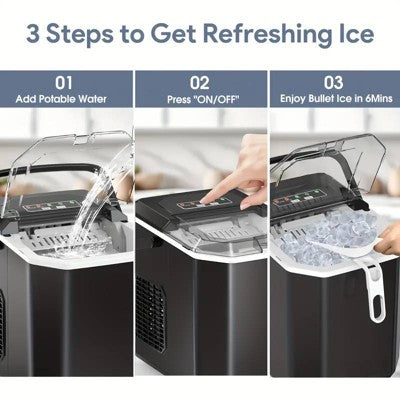 3 Steps to Get Refreshing Ice

01
Add Potable Water

02
Press "ON/OFF"

03
Enjoy Bullet Ice in 6Mins