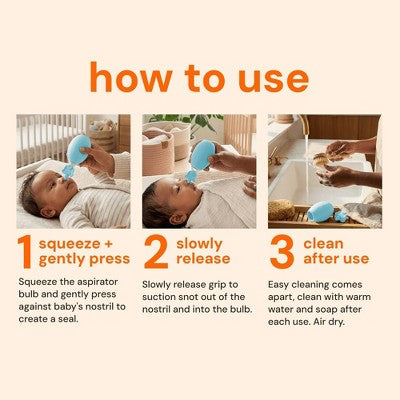 how to use

1 squeeze + gently press

Squeeze the aspirator bulb and gently press against baby's nostril to create a seal.

2 slowly release

Slowly release grip to suction snot out of the nostril and into the bulb.

3 clean after use

Easy cleaning comes apart, clean with warm water and soap after each use. Air dry.