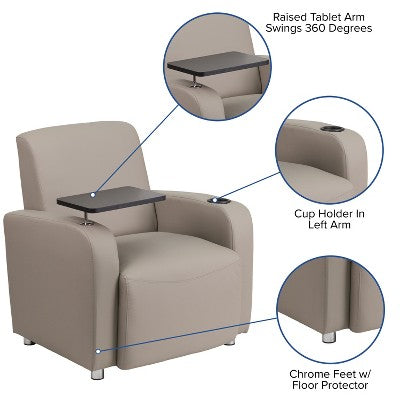 Raised Tablet Arm
Swings 360 Degrees

Cup Holder In
Left Arm

Chrome Feet w/
Floor Protector