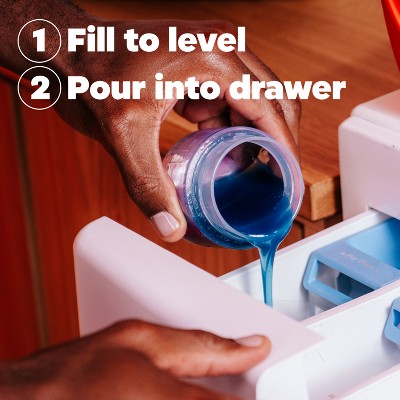 1 Fill to level
2 Pour into drawer