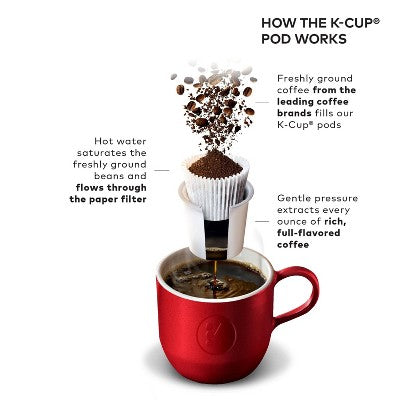 HOW THE K-CUP® POD WORKS

Freshly ground coffee from the leading coffee brands fills our K-Cup® pods

Hot water saturates the freshly ground beans and flows through the paper filter

Gentle pressure extracts every ounce of rich, full-flavored coffee