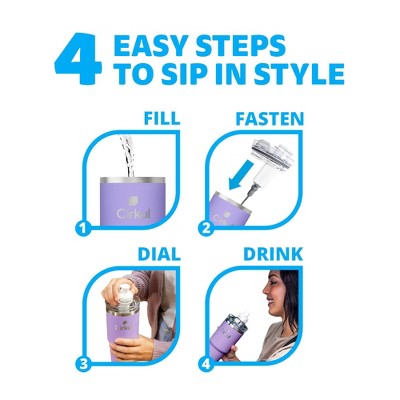 4 EASY STEPS TO SIP IN STYLE

FILL

Cirkul

1

FASTEN

Cirkul

2

DIAL

Cirkul

3

DRINK

Cirkul

4