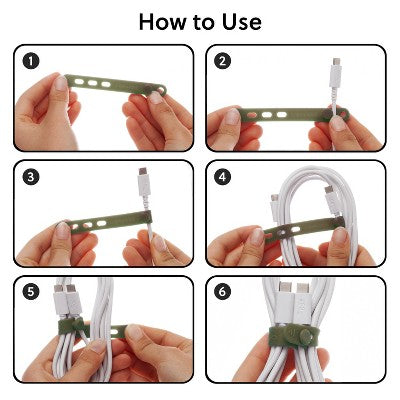 How to Use

1

2

3

4

5

6