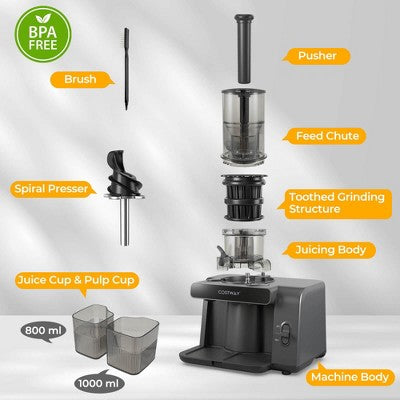 BPA FREE

Brush

Pusher

Feed Chute

Spiral Presser

Toothed Grinding Structure

Juicing Body

Juice Cup & Pulp Cup

COSTWAY

800 ml

1000 ml

Machine Body