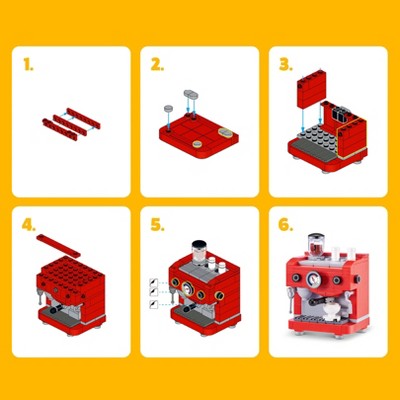 1.

2.

3.

4.

5.

6.