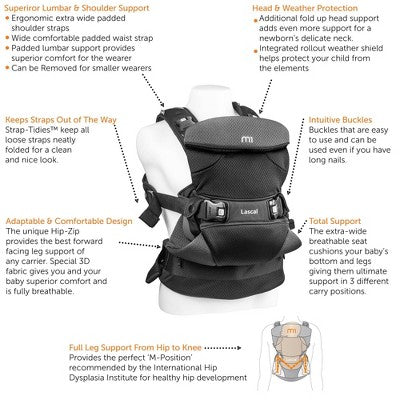 Superiror Lumbar & Shoulder Support
• Ergonomic extra wide padded shoulder straps
• Wide comfortable padded waist strap
• Padded lumbar support provides superior comfort for the wearer
• Can be Removed for smaller wearers

Head & Weather Protection
• Additional fold up head support adds even more support for a newborn's delicate neck.
• Integrated rollout weather shield helps protect your child from the elements

Keeps Straps Out of The Way
Strap-Tidies™ keep all loose straps neatly folded for a clean and nice look.

Intuitive Buckles
Buckles that are easy to use and can be used even if you have long nails.

mi

Lascal

Adaptable & Comfortable Design
The unique Hip-Zip provides the best forward facing leg support of any carrier. Special 3D fabric gives you and your baby superior comfort and is fully breathable.

Total Support
The extra-wide breathable seat cushions your baby's bottom and legs giving them ultimate support in 3 different carry positions.

Full Leg Support From Hip to Knee
Provides the perfect 'M-Position' recommended by the International Hip Dysplasia Institute for healthy hip development

mi