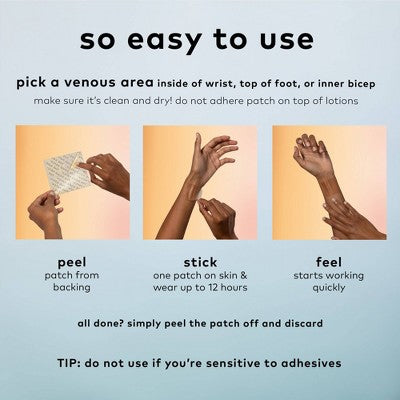 so easy to use

pick a venous area inside of wrist, top of foot, or inner bicep
make sure it's clean and dry! do not adhere patch on top of lotions

peel
patch from backing

stick
one patch on skin & wear up to 12 hours

feel
starts working quickly

all done? simply peel the patch off and discard

TIP: do not use if you're sensitive to adhesives