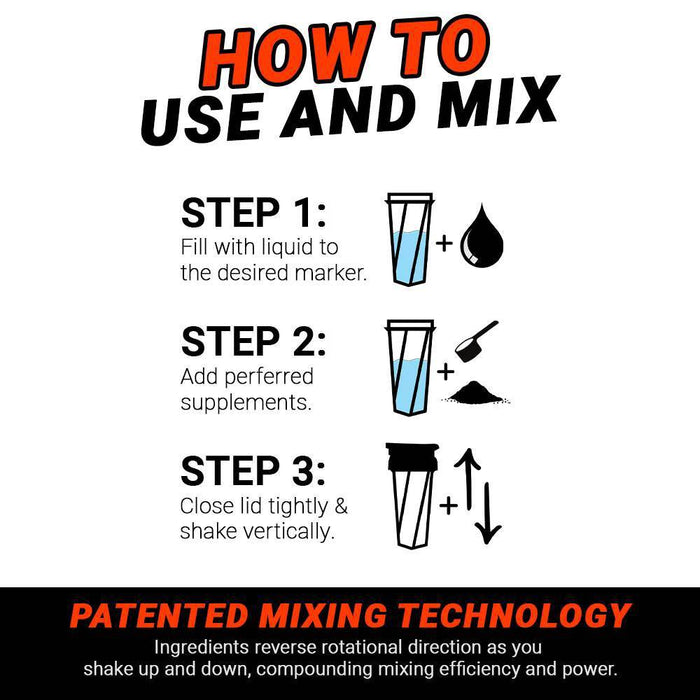 HOW TO USE AND MIX

STEP 1:
Fill with liquid to the desired marker.

+

STEP 2:
Add perferred supplements.

+

STEP 3:
Close lid tightly & shake vertically.

+

PATENTED MIXING TECHNOLOGY
Ingredients reverse rotational direction as you shake up and down, compounding mixing efficiency and power.