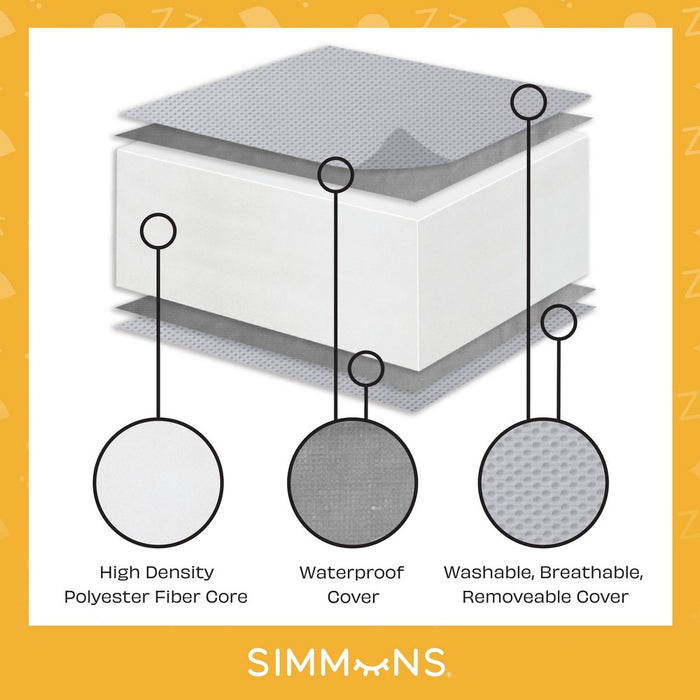 High Density Polyester Fiber Core

Waterproof Cover

Washable, Breathable, Removeable Cover

SIMMONS