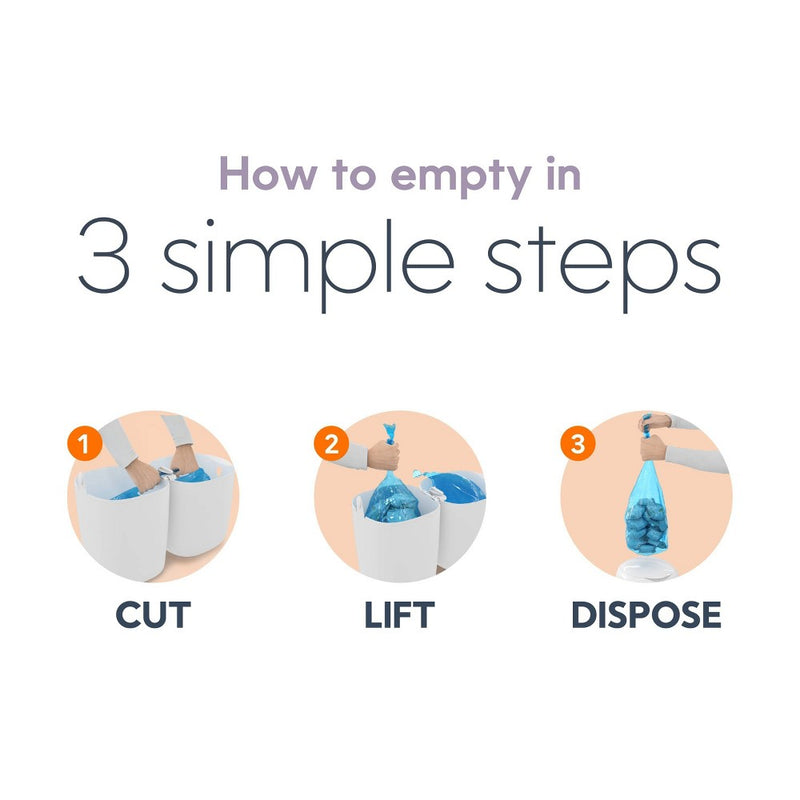 How to empty in
3 simple steps

1
CUT

2
LIFT

3
DISPOSE