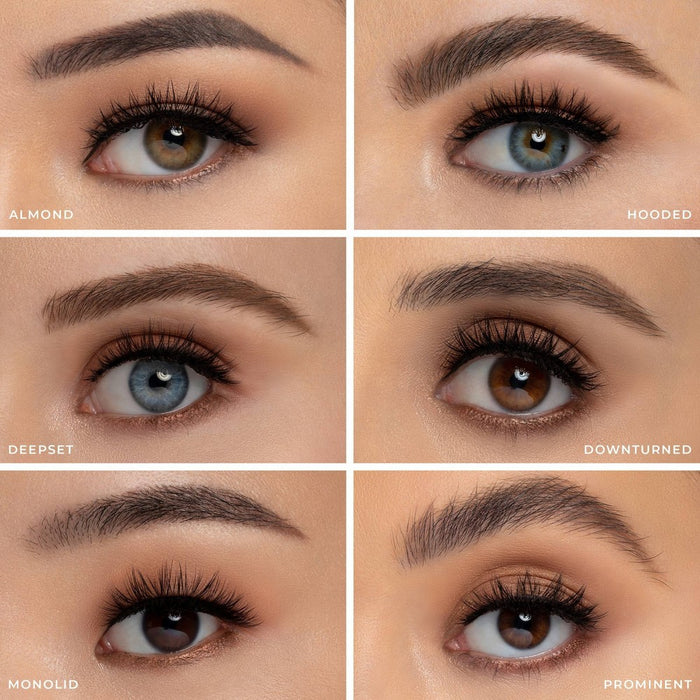 ALMOND

HOODED

DEEPSET

DOWNTURNED

MONOLID

PROMINENT