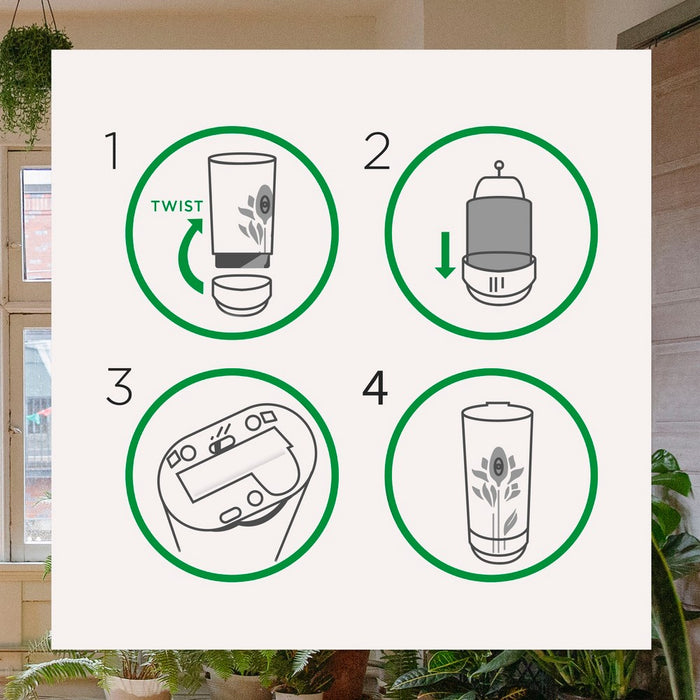 1

TWIST

2

3

4