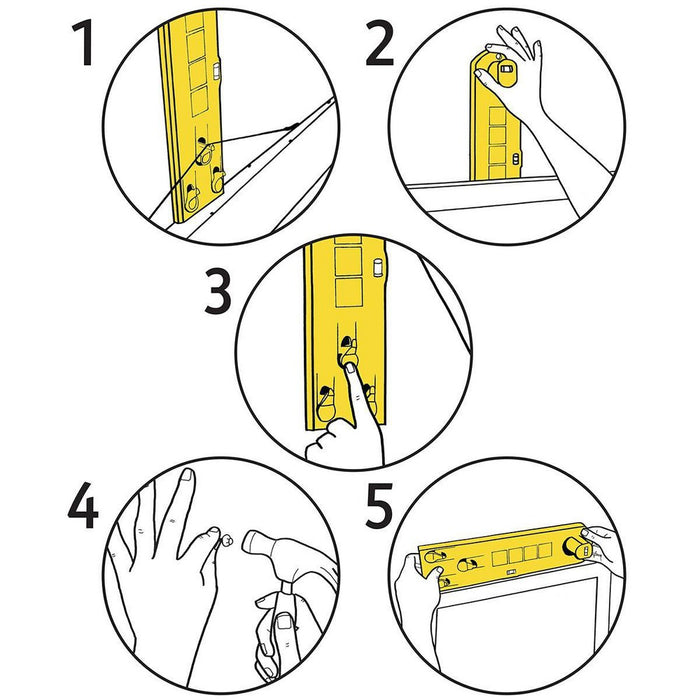 1

2

3

4

5