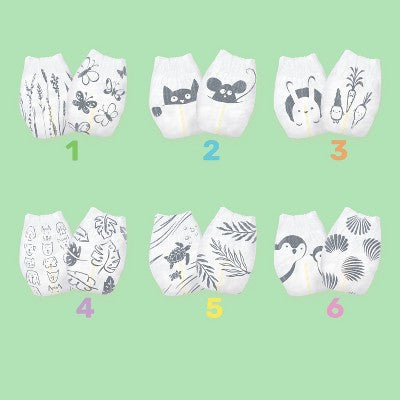 1

2

3

4

5

6