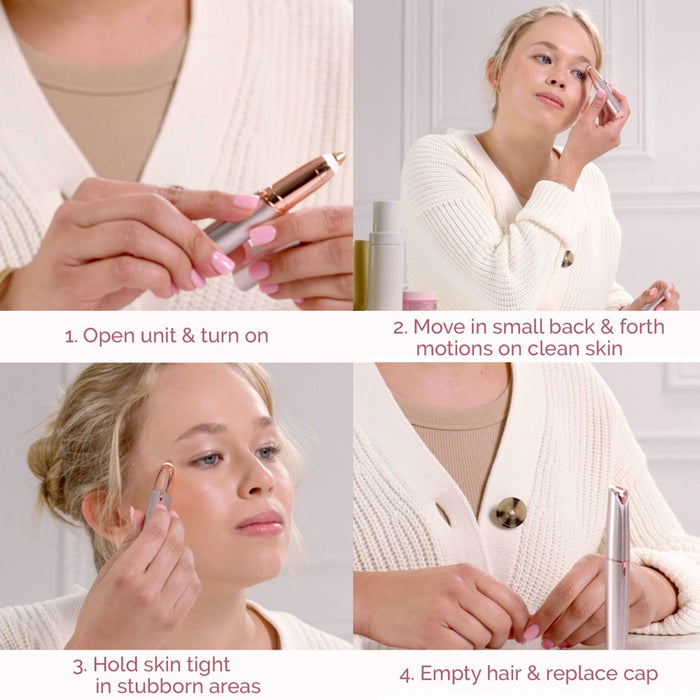 1. Open unit & turn on

2. Move in small back & forth motions on clean skin

3. Hold skin tight in stubborn areas

4. Empty hair & replace cap