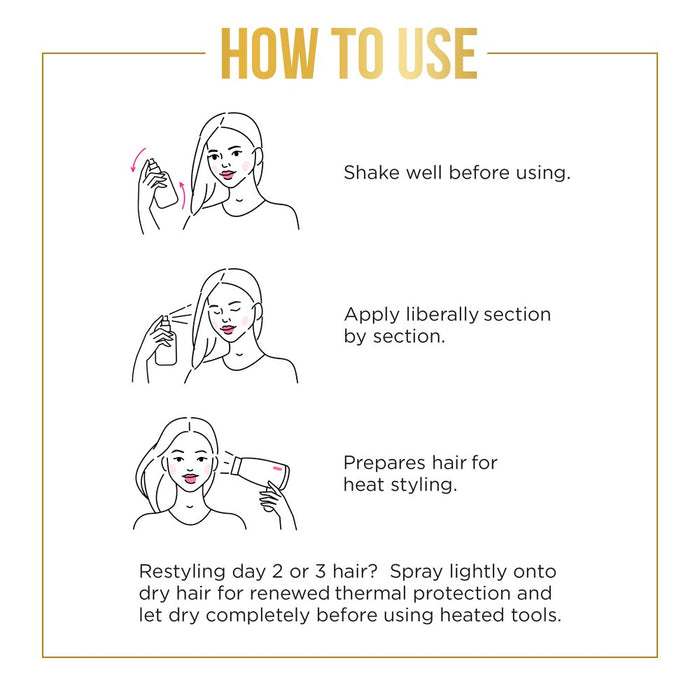 HOW TO USE

Shake well before using.

Apply liberally section by section.

Prepares hair for heat styling.

Restyling day 2 or 3 hair? Spray lightly onto dry hair for renewed thermal protection and let dry completely before using heated tools.